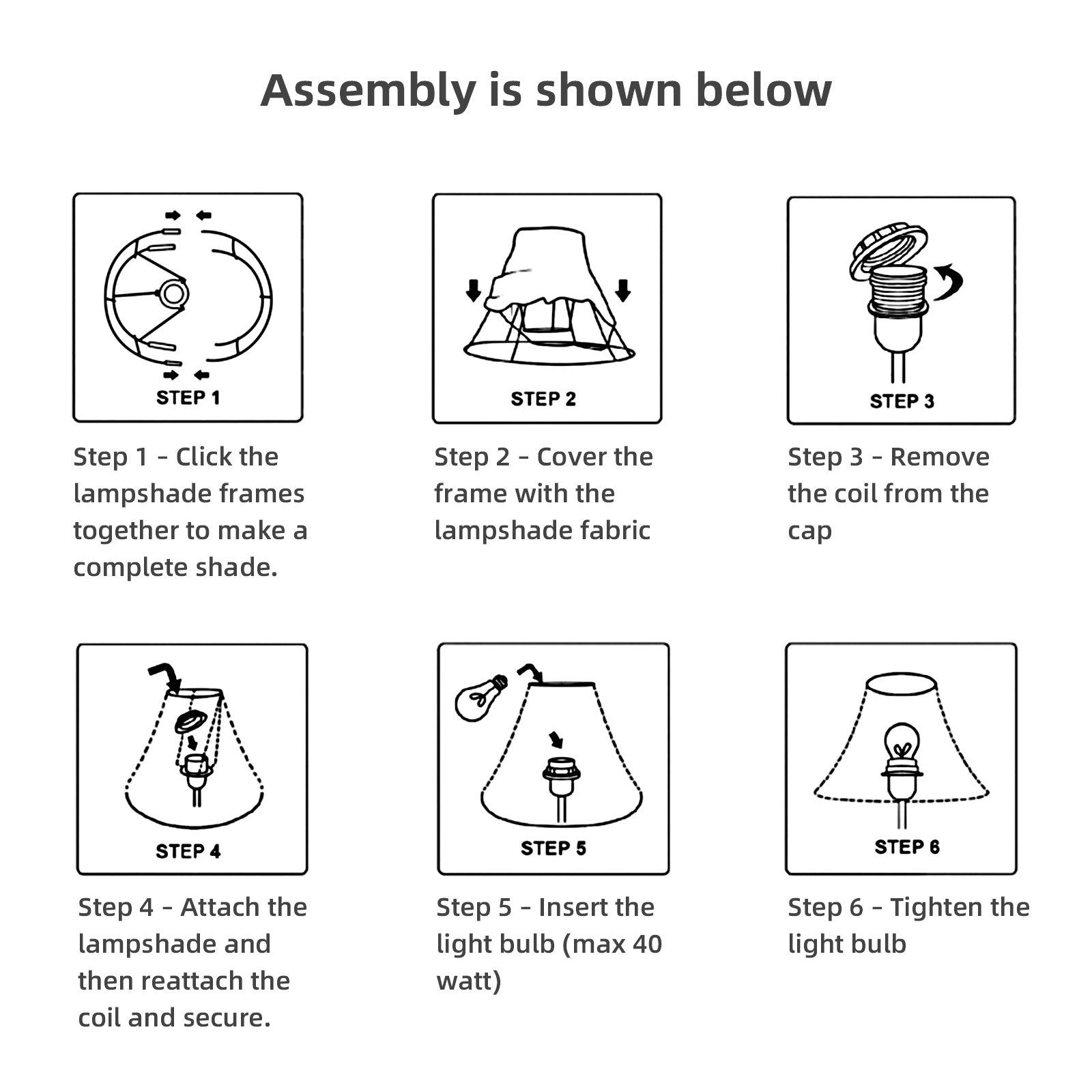 Assembly is shown below

STEP 1

Step 1 - Click the lampshade frames together to make a complete shade.

STEP 2

Step 2 - Cover the frame with the lampshade fabric

STEP 3

Step 3 - Remove the coil from the cap

STEP 4

Step 4 - Attach the lampshade and then reattach the coil and secure.

STEP 5

Step 5 - Insert the light bulb (max 40 watt)

STEP 6

Step 6 - Tighten the light bulb